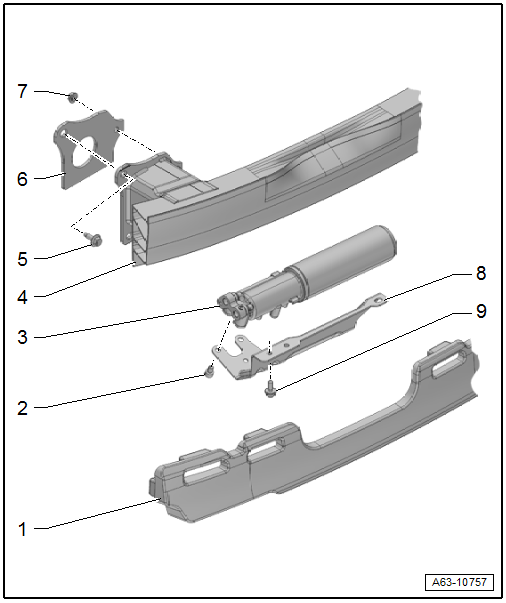 7
6
5
4
3
2
1
8
9
A63-10757