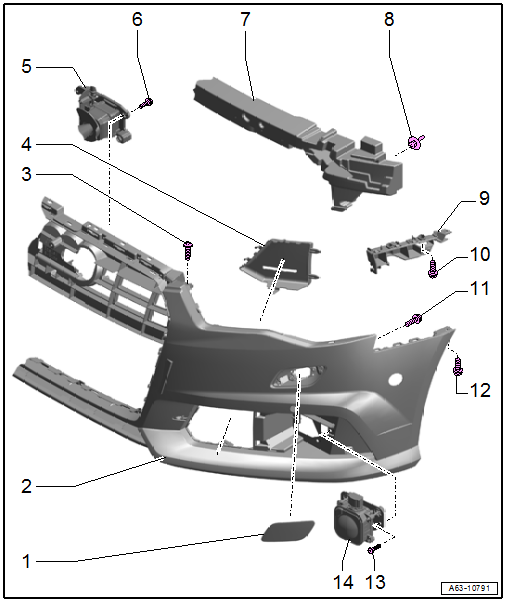 6
7
8
5
4
3
9
10
11
12
2
1
14
13
A63-10791