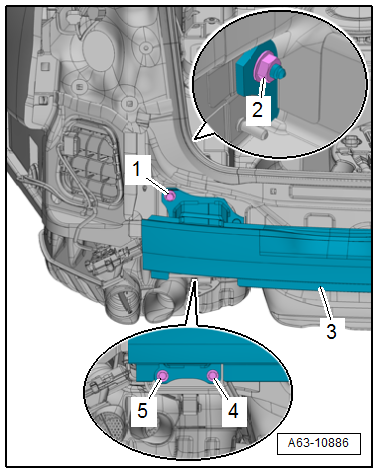 2
1
3
5
4
A63-10886