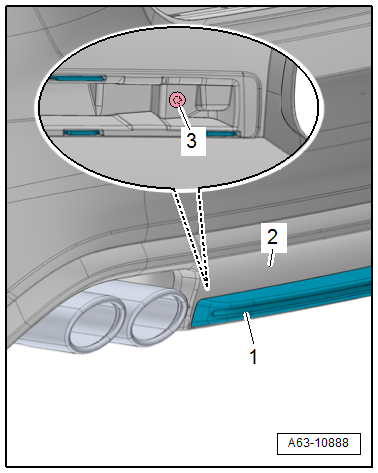 3

2

1

A63-10888