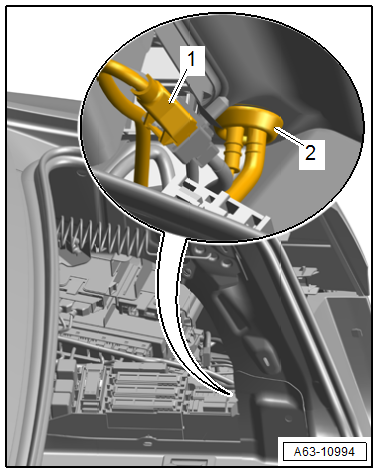 1

2

A63-10994