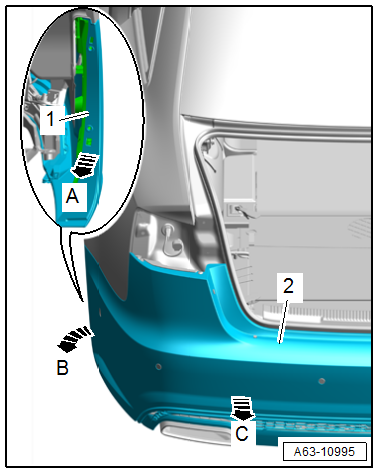 1
A
2
B
C
A63-10995