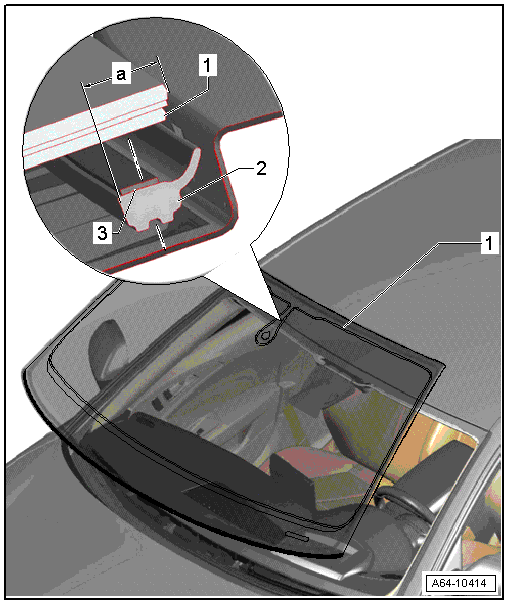 a
1
2
3
1
A64-10414