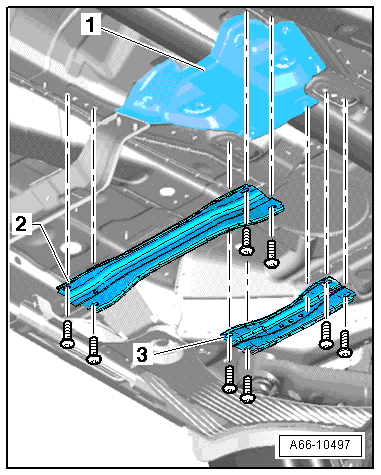 1

2

3

A66-10497