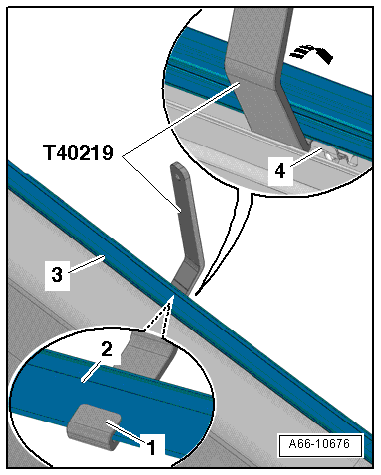 T40219

4

3

2

1

A66-10676