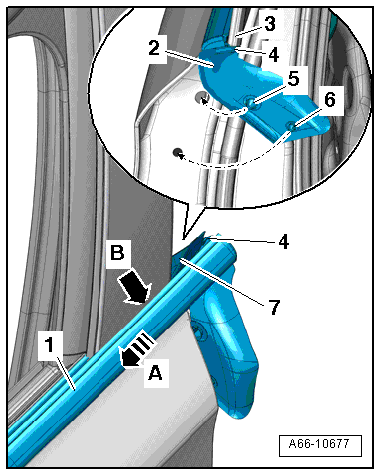 3
2
4
5
6
4
B
7
1
A
A66-10677