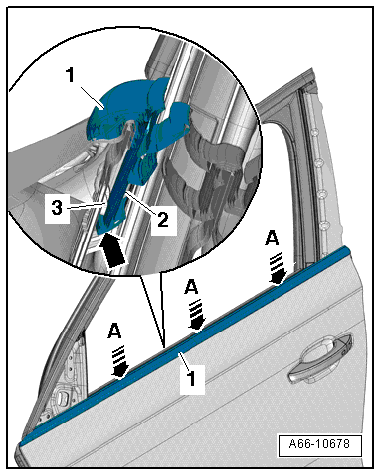 1
3
2
A
A
A
1
A66-10678