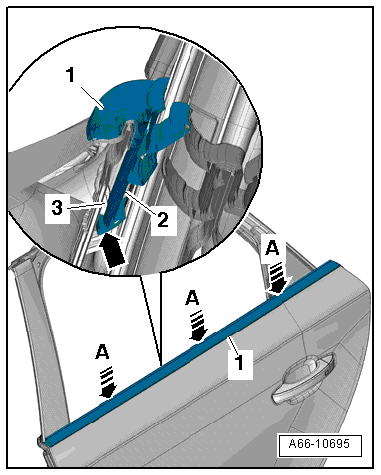 1
3
2
A
A
A
1
A66-10695