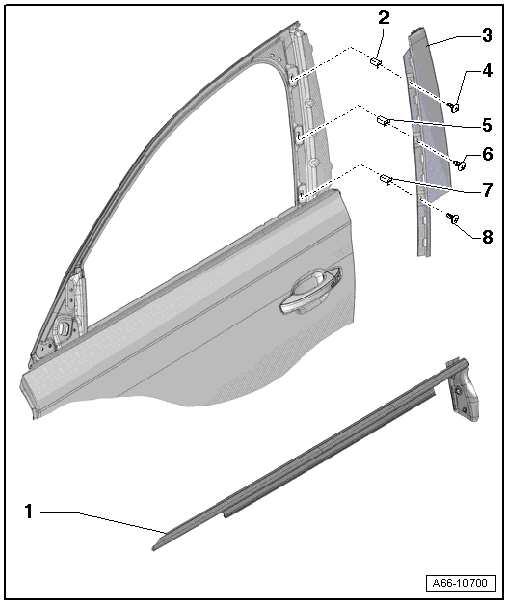 2
3
4
5
6
7
8
1
A66-10700