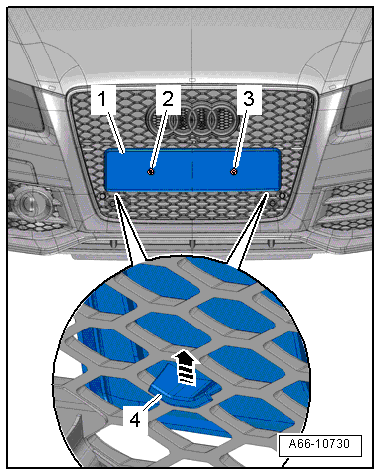 1
2
3
4
A66-10730