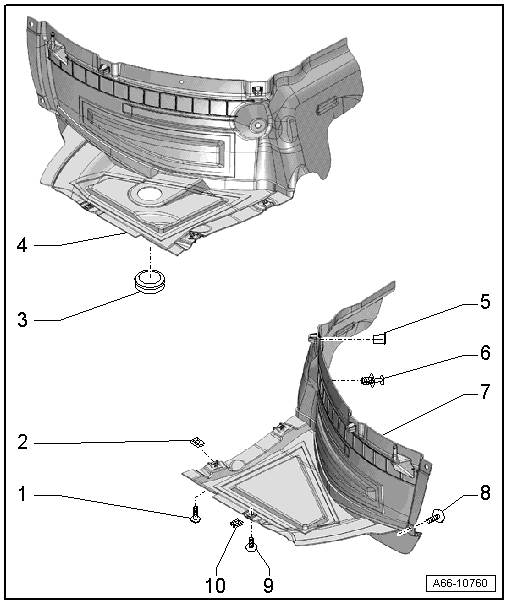 4
3
5
6
7
2
1
8
10
9
A66-10760