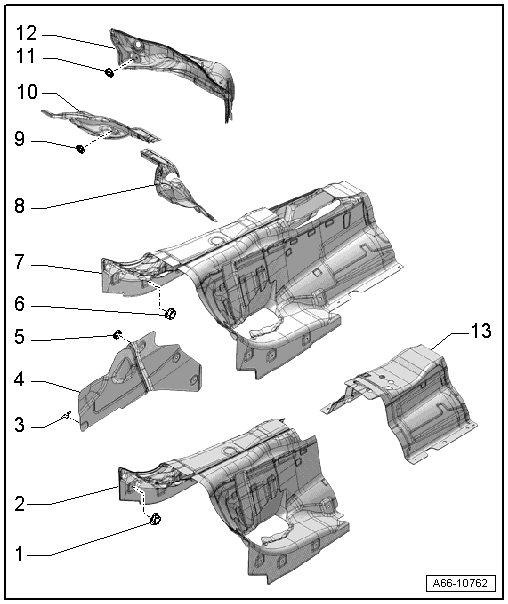 12
11
10
9
8
7
6
5
4
3
2
1
13
A66-10762