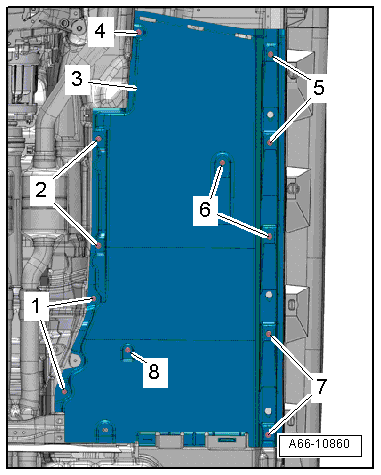 4
3
5
2
6
1
8
7
A66-10860