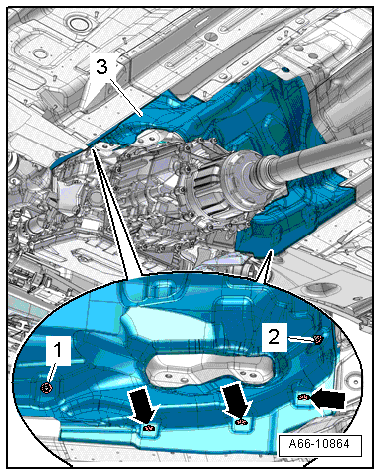 3
2
1
A66-10864