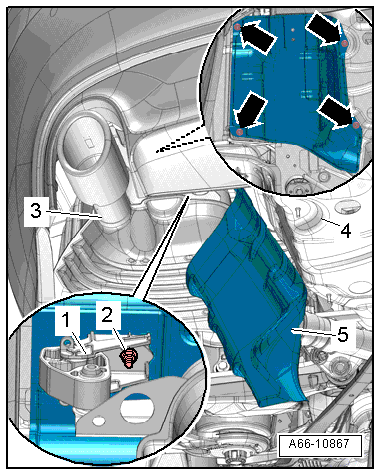 3
4
1
2
5
A66-10867