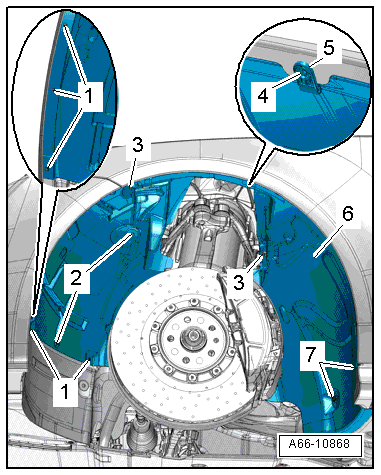 1
5
4
3
6
2
3
7
1
A66-10868