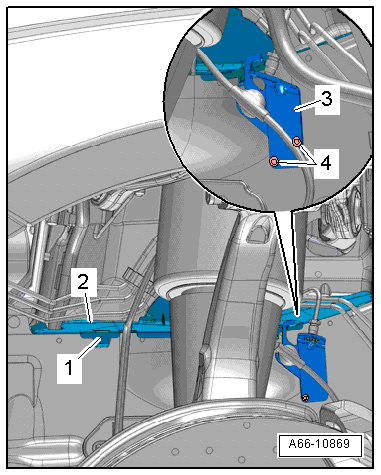 3
4
2
1
A66-10869