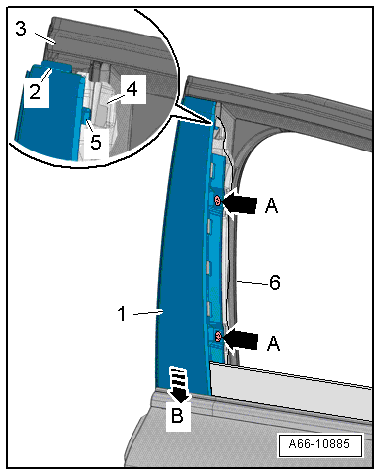 3
2
4
5
A
6
1
A
B
A66-10885