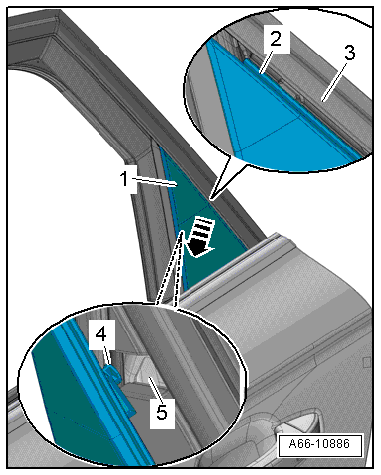 2
3
1
4
5
A66-10886