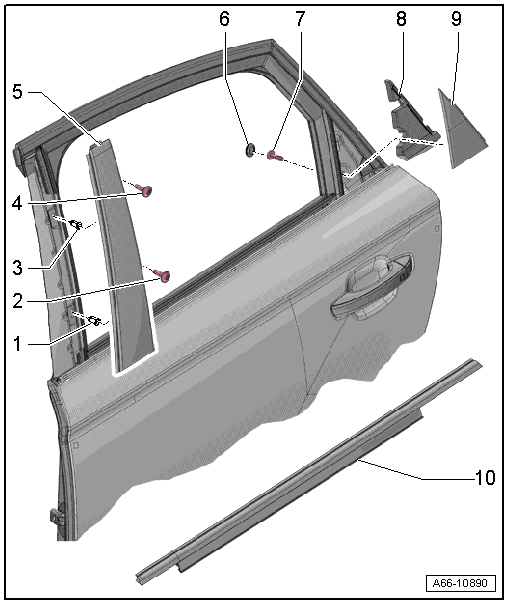 6
7
8
9
5
4
3
2
1
10
A66-10890