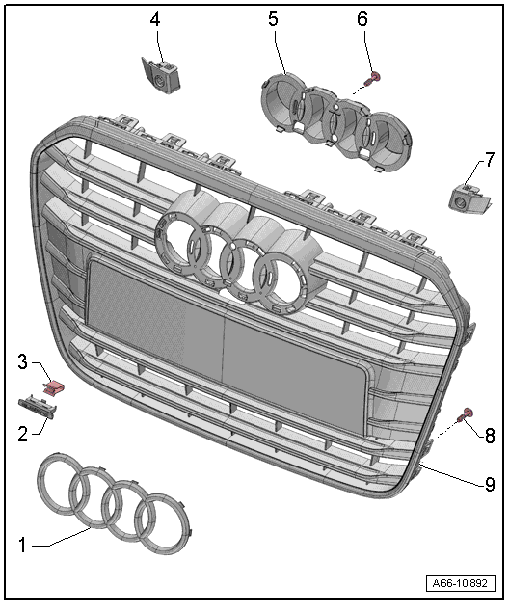 4
5
6
7
3
2
8
9
1
A66-10892