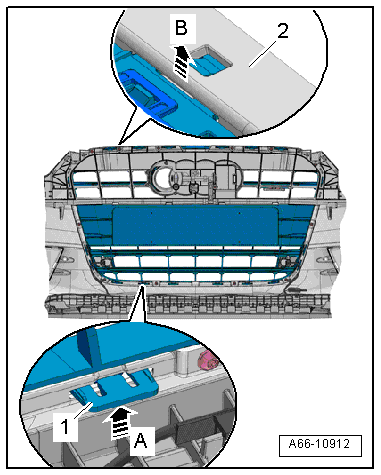 B
2
1
A
A66-10912