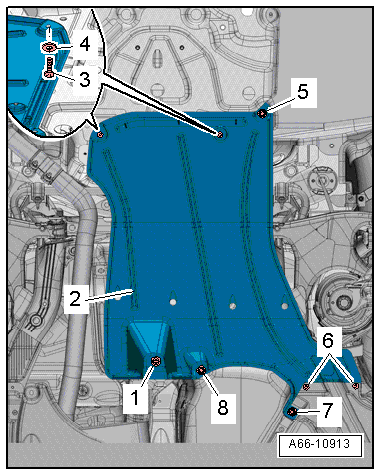 4
3
5
2
6
1
8
7
A66-10913