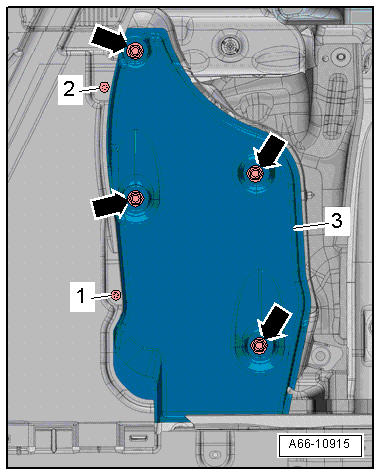 2
3
1
A66-10915