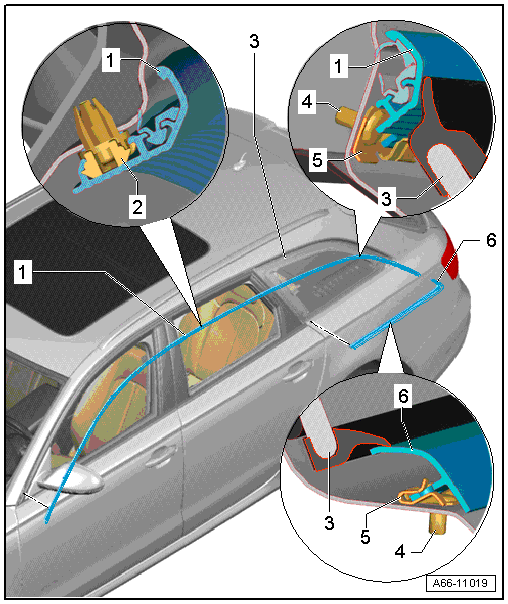 1
2
3
1
4
5
3
6
1
6
3
5
4
A66-11019