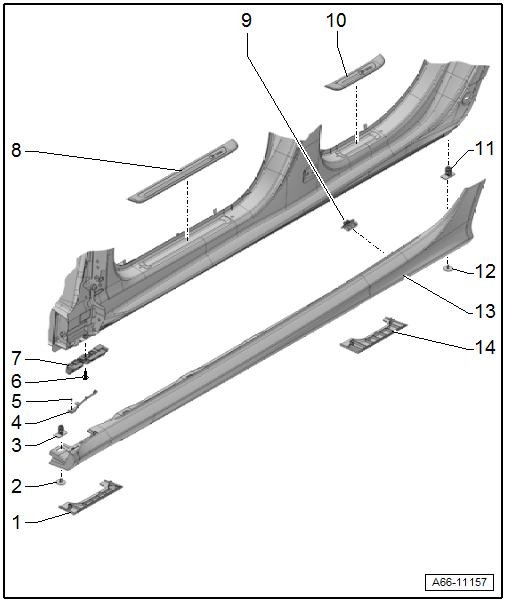 9
10
8
11
12
13
14
7
6
5
4
3
2
1
A66-11157