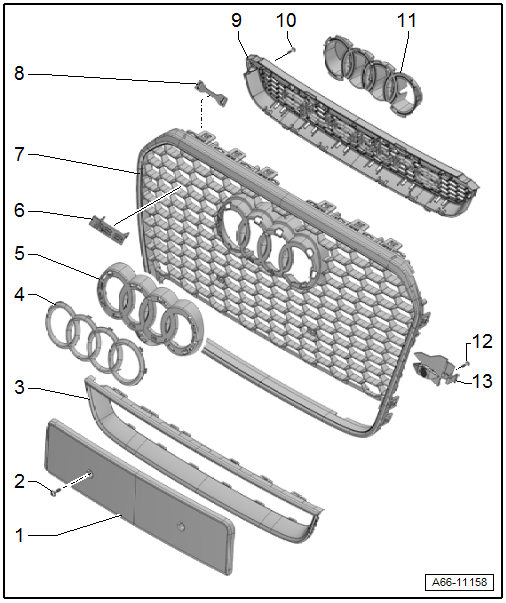 9
10
11
8
7
6
5
4
12
13
3
2
1
A66-11158