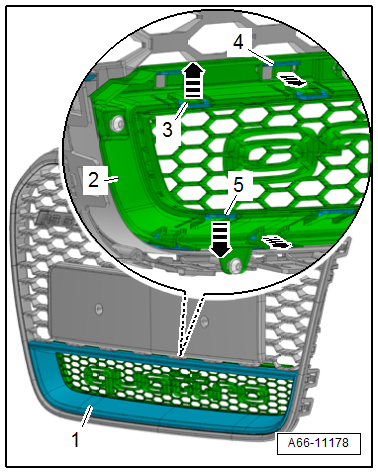 4
3
2
5
1
A66-11178