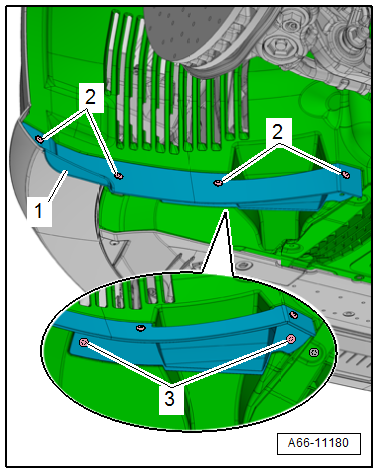 2
2
1
3
A66-11180