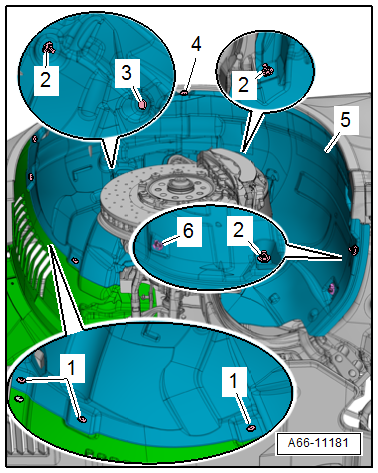 2
3
4
2
5
6
2
1
1
A66-11181