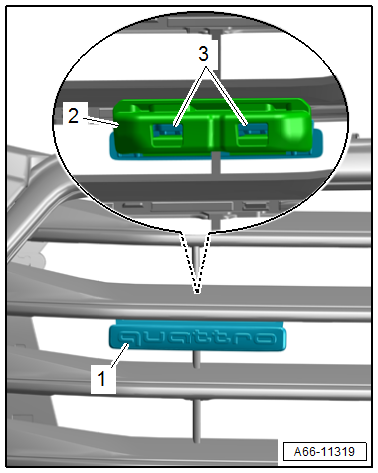 3
2
quattro
1
A66-11319