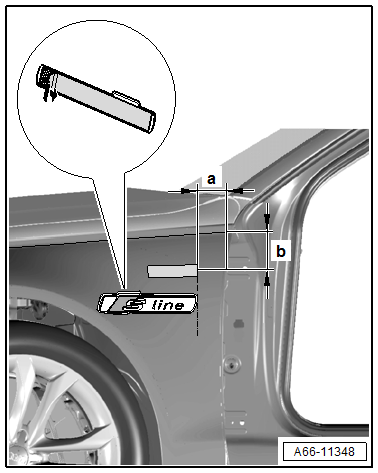 a

b

S line

A66-11348