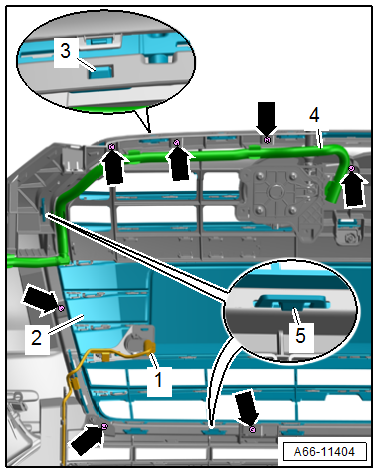 3

4

2

5

1

A66-11404