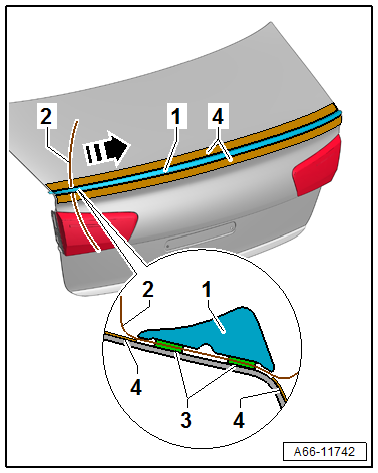 2
1
4
2
1
4
3
4
A66-11742