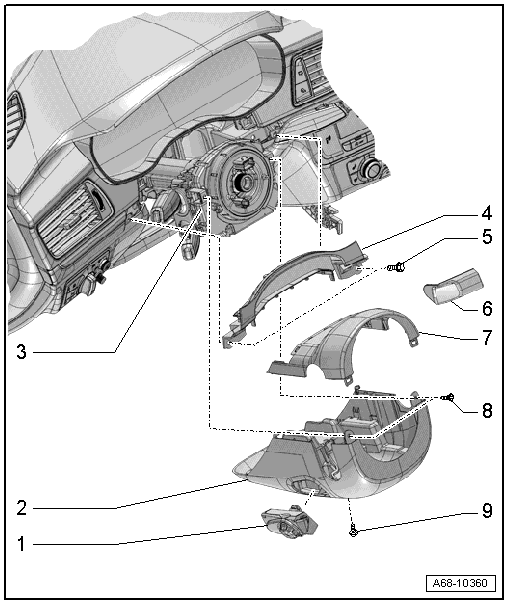 4
5
6
7
3
8
2
9
1
A68-10360