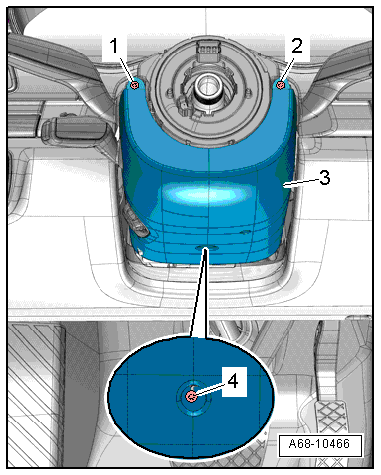 1
2
3
4
A68-10466