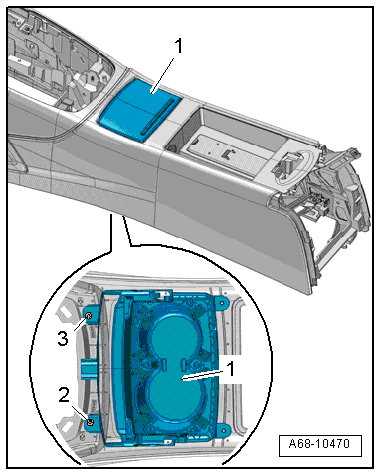 1

3

1

2

A68-10470