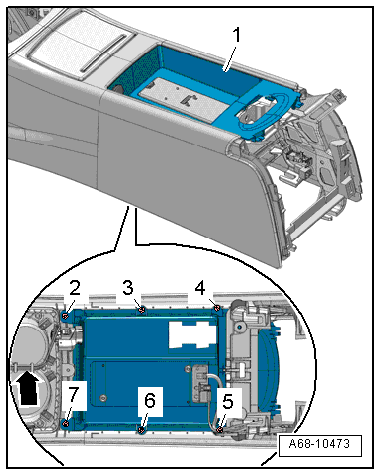 1

2
3
4

7
6
5

A68-10473