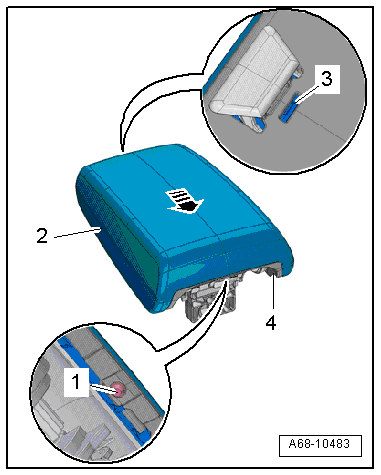 3
2
4
1
A68-10483