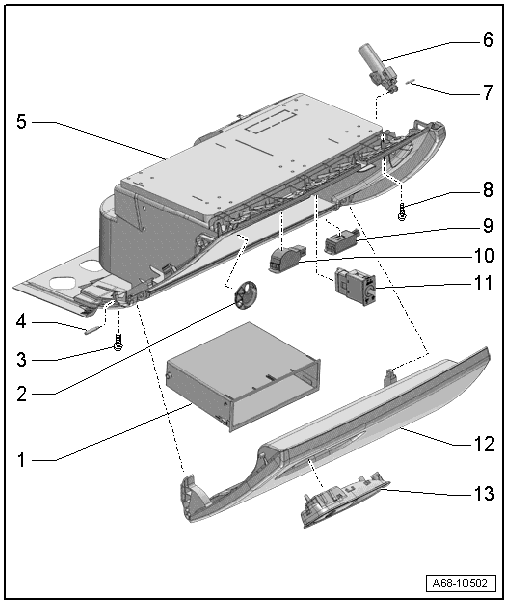 6
7
5
8
9
10
11
4
3
2
1
12
13
A68-10502