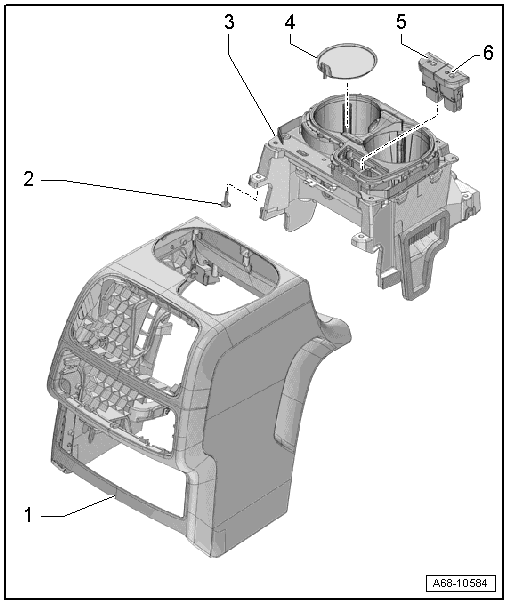 3
4
5
6
2
1
A68-10584