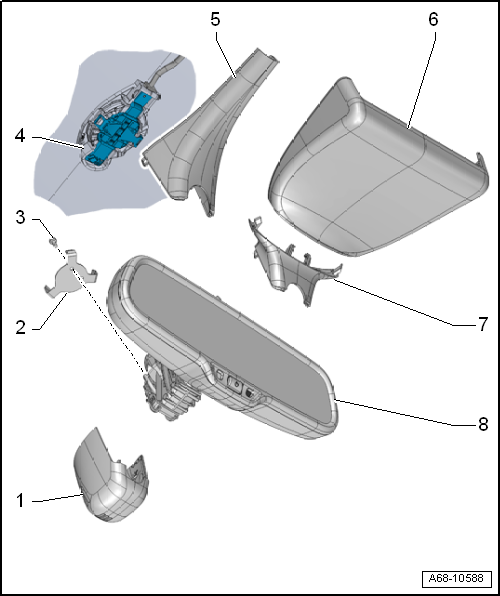 5
6
4
3
2
7
8
1
A68-10588