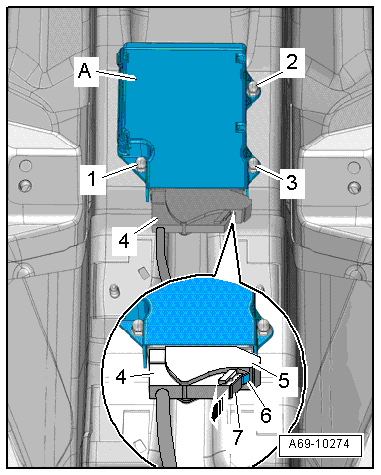 A
2
1
3
4
4
5
6
7
A69-10274