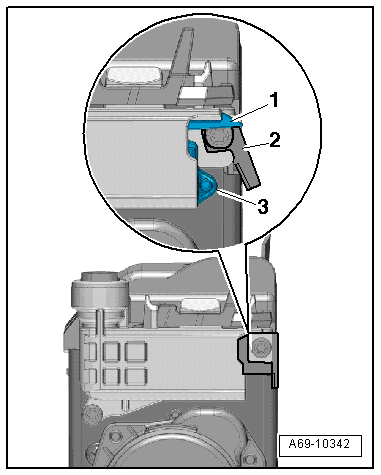 1
2
3
A69-10342