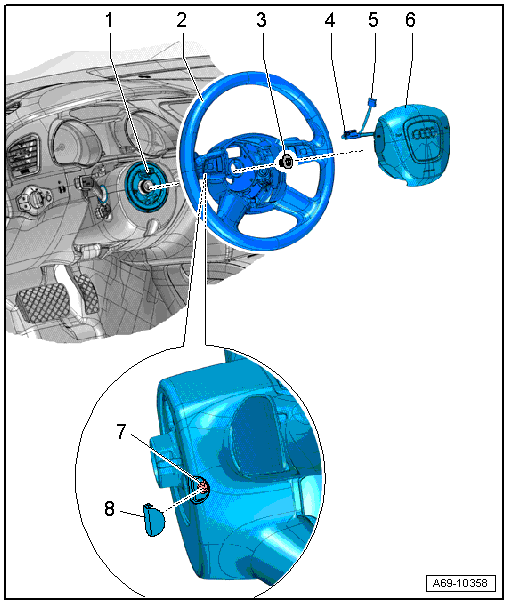 1
2
3
4
5
6
7
8
A69-10358