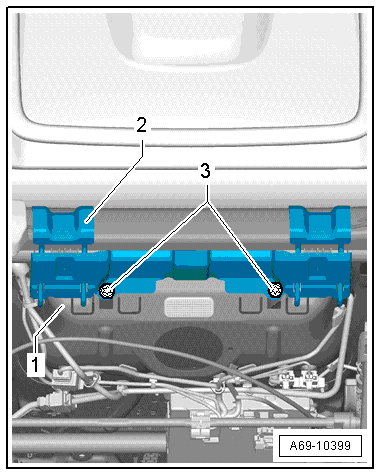 2
3
1
A69-10399